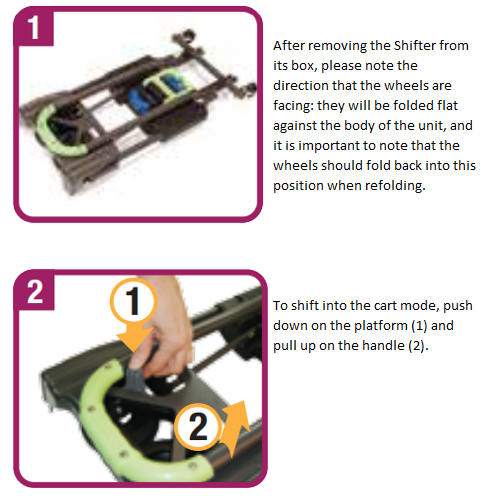 1

After removing the Shifter from its box, please note the direction that the wheels are facing: they will be folded flat against the body of the unit, and it is important to note that the wheels should fold back into this position when refolding.

2

1

2

To shift into the cart mode, push down on the platform (1) and pull up on the handle (2).