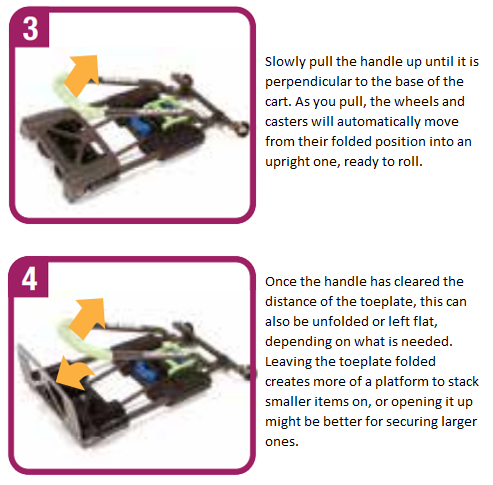 3

Slowly pull the handle up until it is perpendicular to the base of the cart. As you pull, the wheels and casters will automatically move from their folded position into an upright one, ready to roll.

4

Once the handle has cleared the distance of the toeplate, this can also be unfolded or left flat, depending on what is needed. Leaving the toeplate folded creates more of a platform to stack smaller items on, or opening it up might be better for securing larger ones.